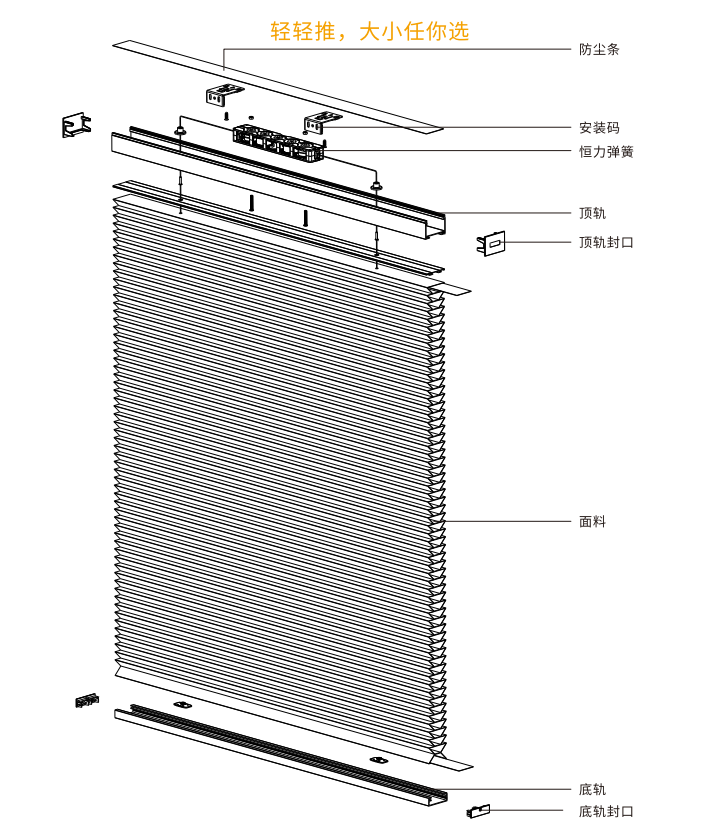 轻轻推，大小任你选

防尘条

安装码

恒力弹簧

顶轨

顶轨封口

面料

底轨

底轨封口